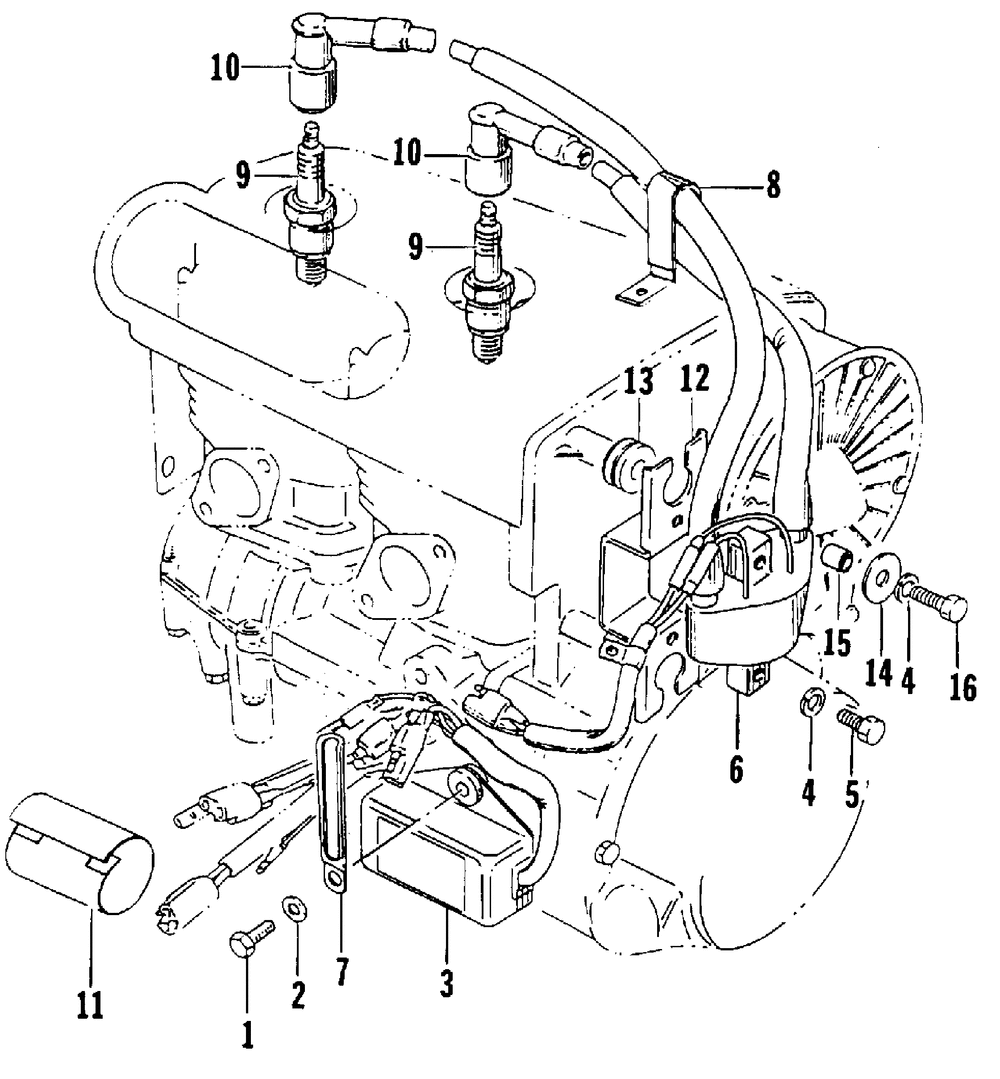 10
9
10
8
9
13
12
15
14
4
16
6
4
5
11
1
2
7
3